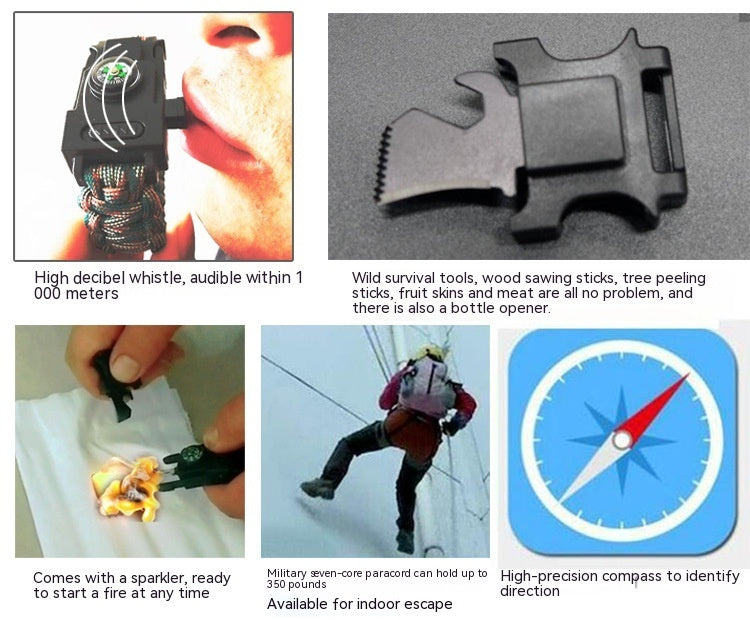 High decibel whistle, audible within 1 000 meters

Wild survival tools, wood sawing sticks, tree peeling sticks, fruit skins and meat are all no problem, and there is also a bottle opener.

Comes with a sparkler, ready to start a fire at any time

Military seven-core paracord can hold up to 350 pounds

Available for indoor escape

High-precision compass to identify direction